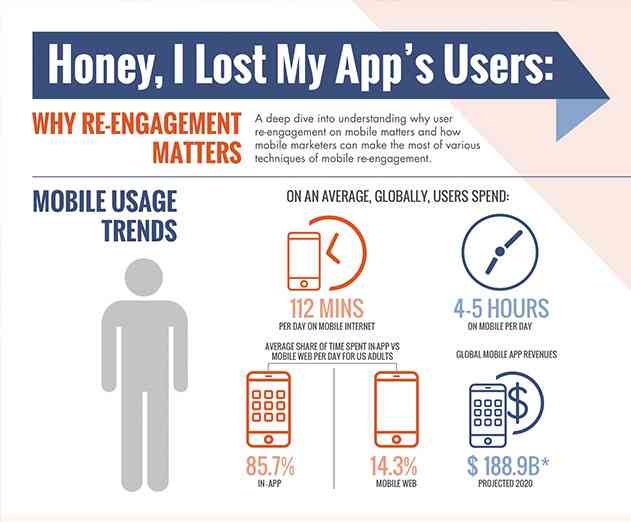 Honey, I Lost My App's Users:

WHY RE-ENGAGEMENT MATTERS

A deep dive into understanding why user re-engagement on mobile matters and how mobile marketers can make the most of various techniques of mobile re-engagement.

MOBILE USAGE TRENDS

ON AN AVERAGE, GLOBALLY, USERS SPEND:

112 MINS
PER DAY ON MOBILE INTERNET

4-5 HOURS
ON MOBILE PER DAY

AVERAGE SHARE OF TIME SPENT IN APP VS MOBILE WEB PER DAY FOR US ADULTS

85.7%
IN-APP

14.3%
MOBILE WEB

GLOBAL MOBILE APP REVENUES

$ 188.9B*
PROJECTED 2020